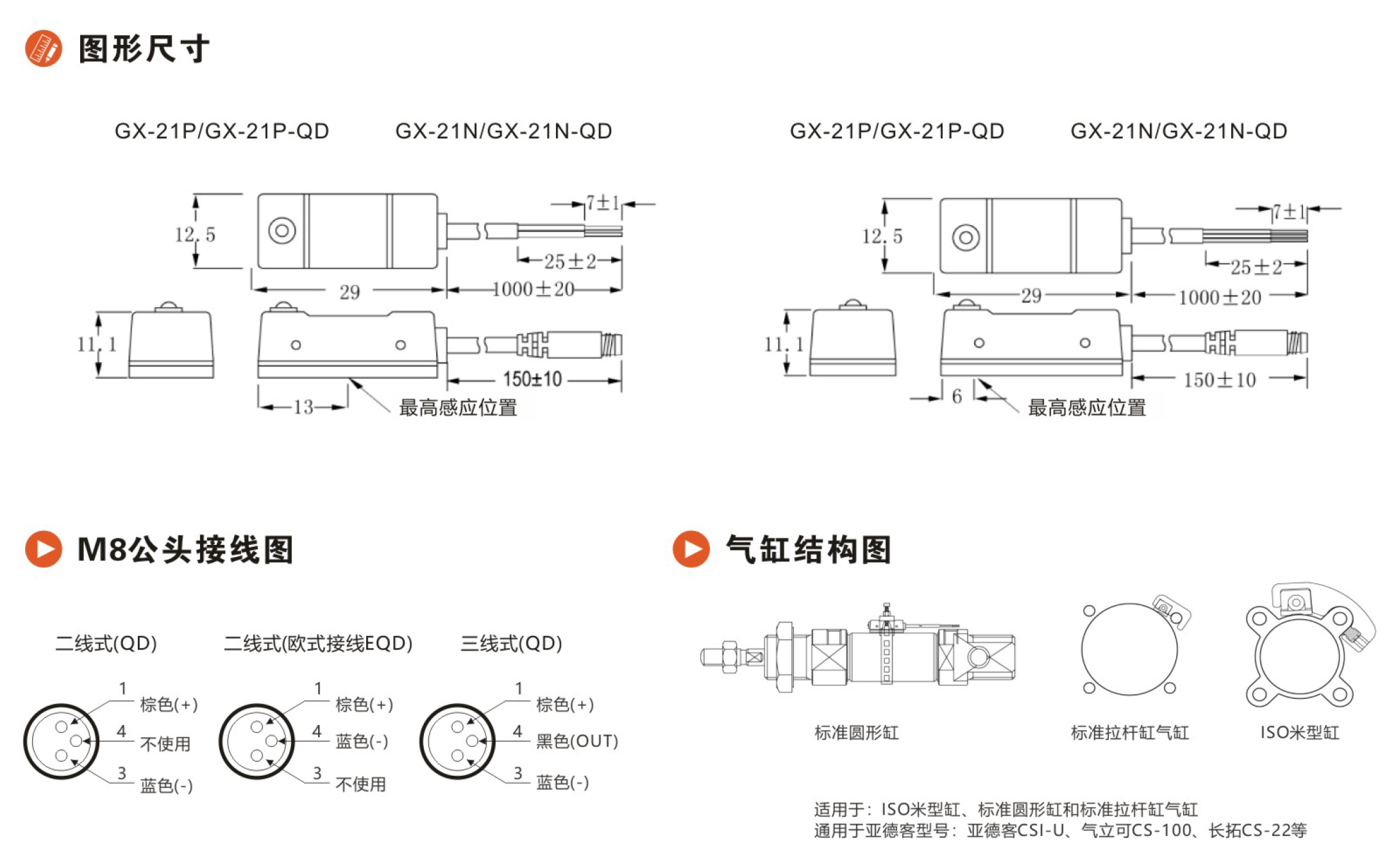 图形尺寸

GX-21P/GX-21P-QD GX-21N/GX-21N-QD

12.5
7±1
25±2
29
1000±20
11.1
150±10
13
最高感应位置

GX-21P/GX-21P-QD GX-21N/GX-21N-QD

12.5
7±1
25±2
29
1000±20
11.1
150±10
6
最高感应位置

M8公头接线图

二线式(QD)
1 棕色(+)
4 不使用
3 蓝色(-)

二线式(欧式接线EQD)
1 棕色(+)
4 蓝色(-)
3 不使用

三线式(QD)
1 棕色(+)
4 黑色(OUT)
3 蓝色(-)

气缸结构图

标准圆形缸
标准拉杆缸气缸
ISO米型缸

适用于：ISO米型缸、标准圆形缸和标准拉杆缸气缸
通用于亚德客型号：亚德客CSI-U、气立可CS-100、长拓CS-22等